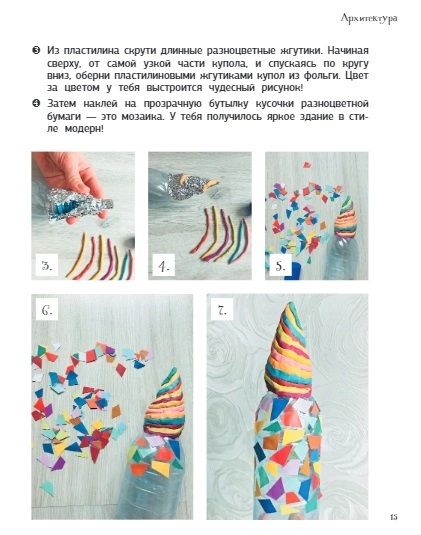 Архитектура

❸ Из пластилина скрути длинные разноцветные жгутики. Начиная сверху, от самой узкой части купола, и спускаясь по кругу вниз, оберни пластилиновыми жгутиками купол из фольги. Цвет за цветом у тебя выстроится чудесный рисунок!

❹ Затем наклей на прозрачную бутылку кусочки разноцветной бумаги — это мозаика. У тебя получилось яркое здание в стиле модерн!

3.

4.

5.

6.

7.

15